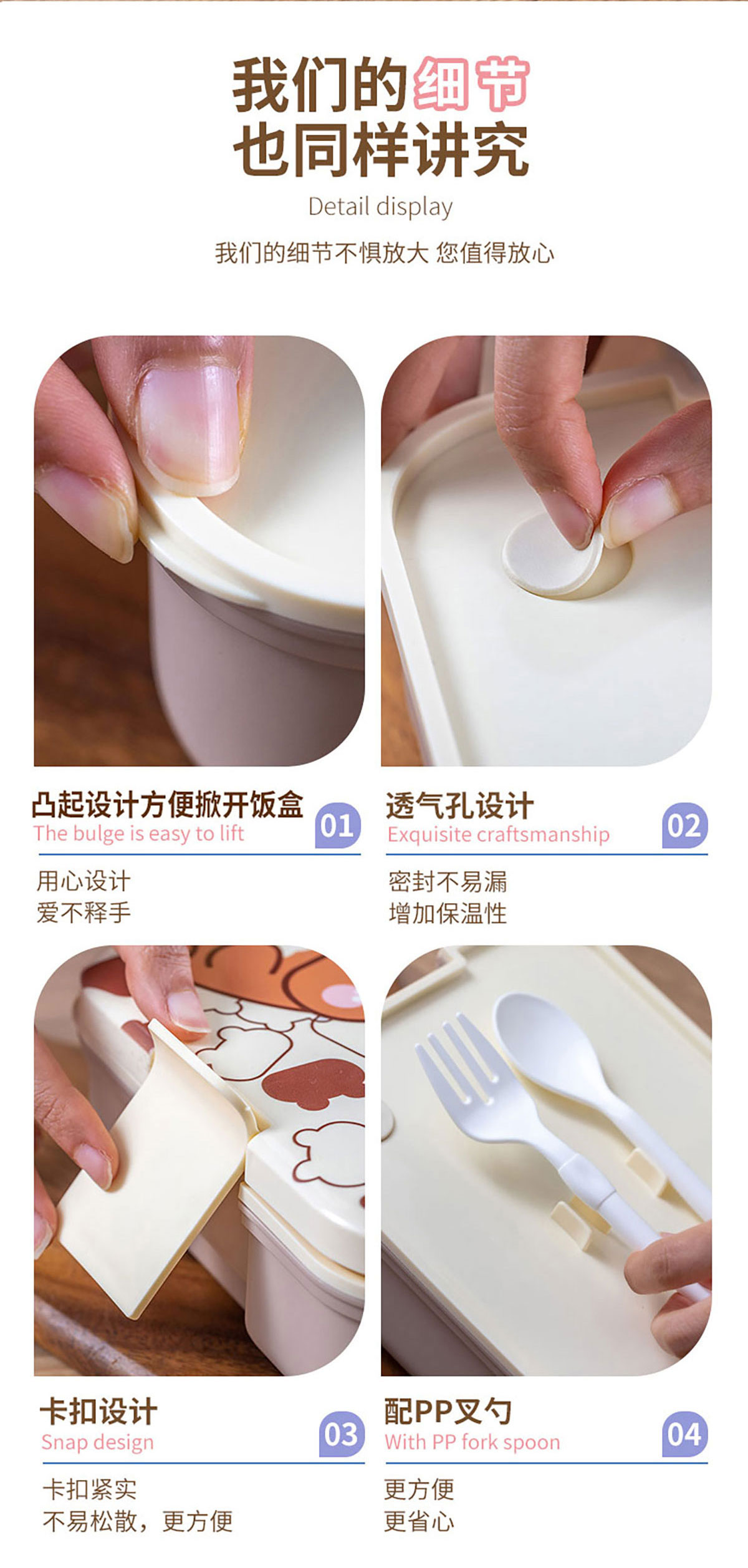 我们的细节
也同样讲究

Detail display

我们的细节不惧放大 您值得放心

凸起设计方便掀开饭盒
The bulge is easy to lift
01

用心设计
爱不释手

透气孔设计
Exquisite craftsmanship
02

密封不易漏
增加保温性

卡扣设计
Snap design
03

卡扣紧实
不易松散，更方便

配PP叉勺
With PP fork spoon
04

更方便
更省心